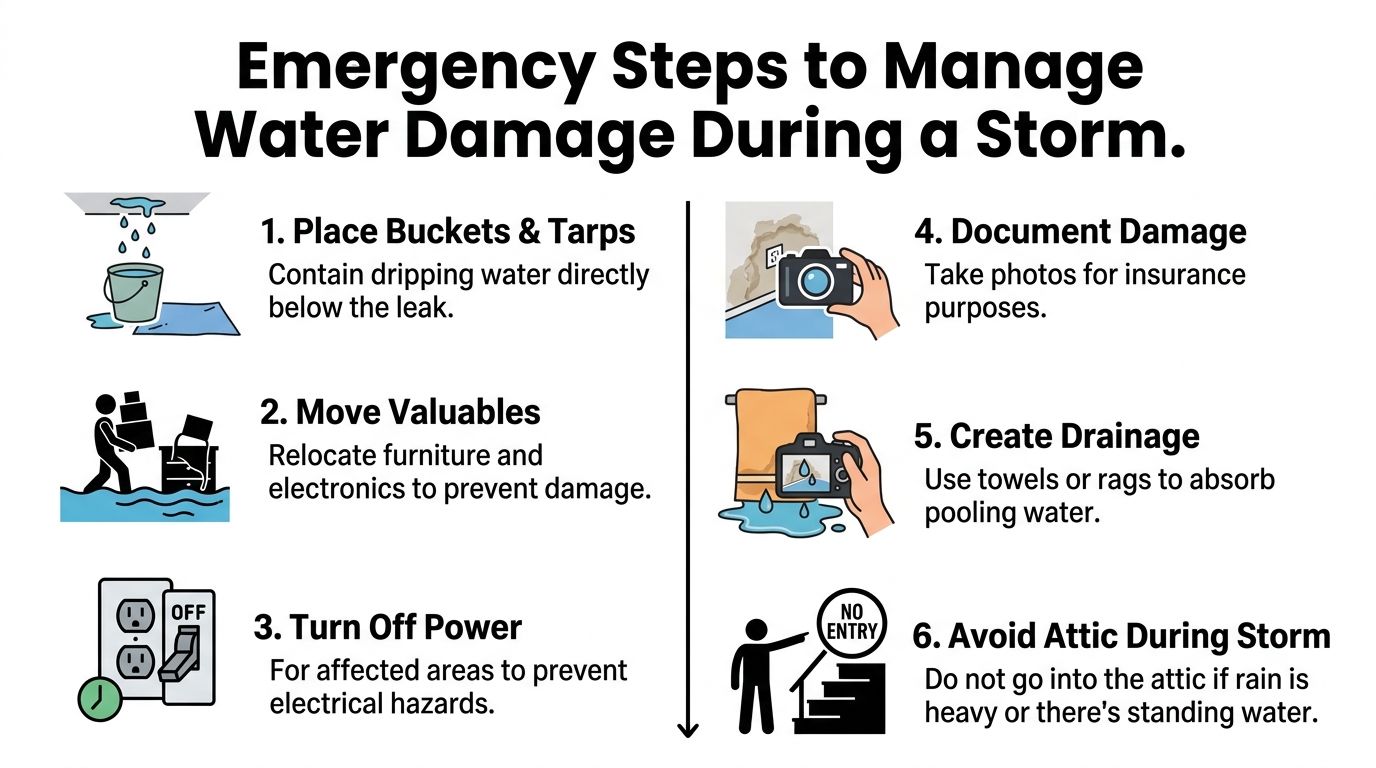 Emergency Steps to Manage Water Damage During a Storm.

1. Place Buckets & Tarps
Contain dripping water directly below the leak.

2. Move Valuables
Relocate furniture and electronics to prevent damage.

OFF

3. Turn Off Power
For affected areas to prevent electrical hazards.

4. Document Damage
Take photos for insurance purposes.

5. Create Drainage
Use towels or rags to absorb pooling water.

NO ENTRY

6. Avoid Attic During Storm
Do not go into the attic if rain is heavy or there's standing water.