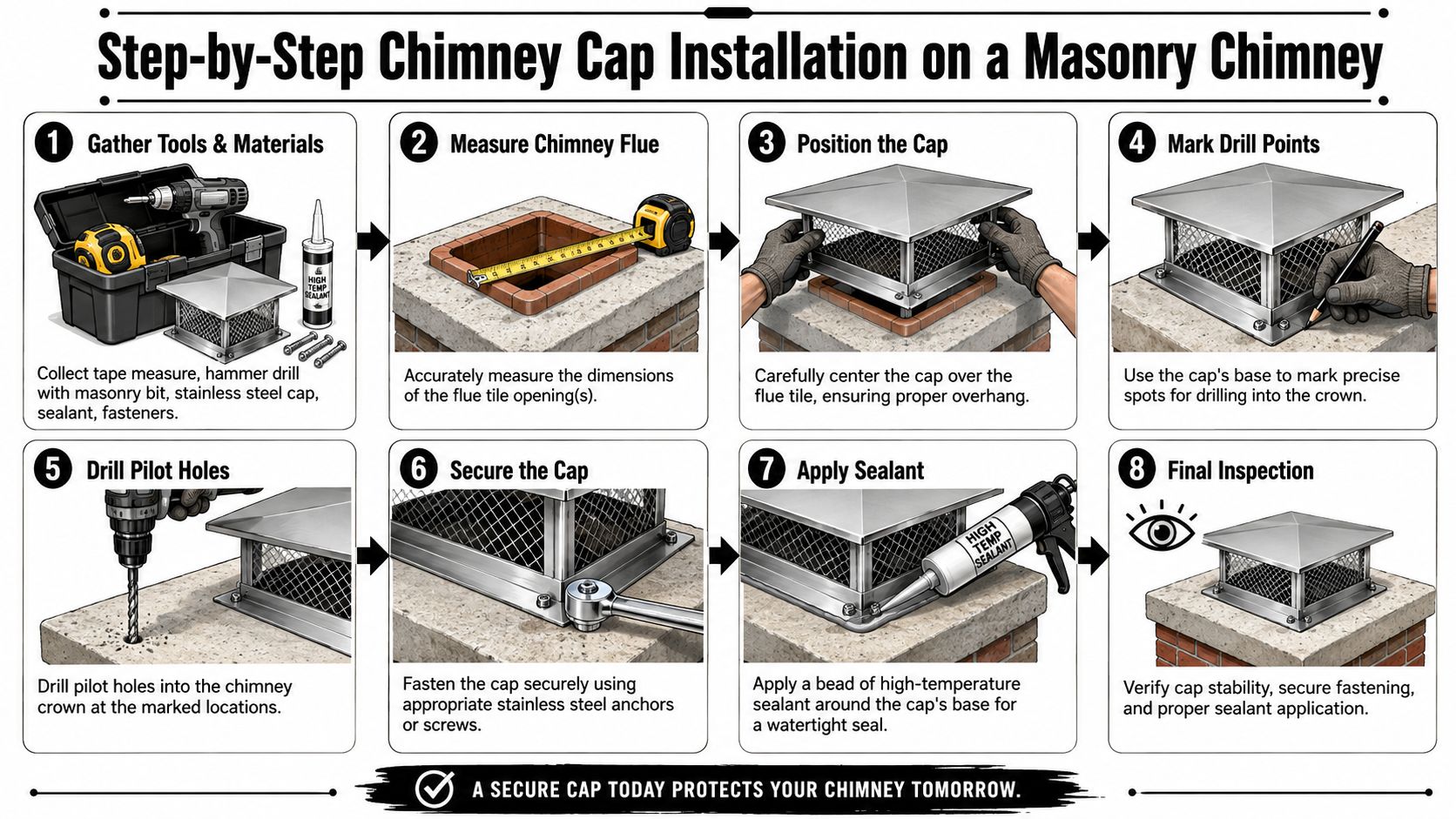 Step-by-Step Chimney Cap Installation on a Masonry Chimney

1 Gather Tools & Materials

HIGH TEMP SEALANT

Collect tape measure, hammer drill with masonry bit, stainless steel cap, sealant, fasteners.

2 Measure Chimney Flue

Accurately measure the dimensions of the flue tile opening(s).

3 Position the Cap

Carefully center the cap over the flue tile, ensuring proper overhang.

4 Mark Drill Points

Use the cap's base to mark precise spots for drilling into the crown.

5 Drill Pilot Holes

Drill pilot holes into the chimney crown at the marked locations.

6 Secure the Cap

Fasten the cap securely using appropriate stainless steel anchors or screws.

7 Apply Sealant

HIGH TEMP SEALANT

Apply a bead of high-temperature sealant around the cap's base for a watertight seal.

8 Final Inspection

Verify cap stability, secure fastening, and proper sealant application.

A SECURE CAP TODAY PROTECTS YOUR CHIMNEY TOMORROW.