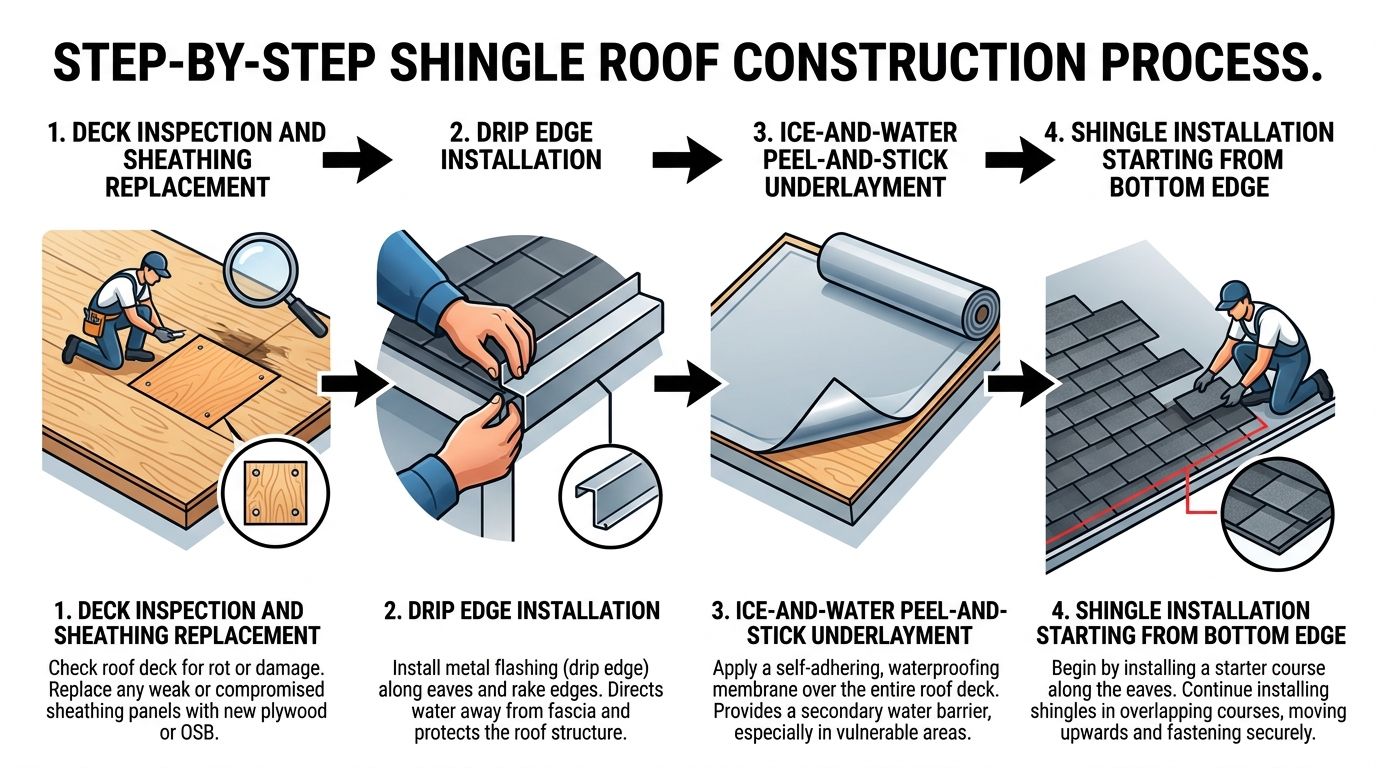 STEP-BY-STEP SHINGLE ROOF CONSTRUCTION PROCESS.

1. DECK INSPECTION AND SHEATHING REPLACEMENT

2. DRIP EDGE INSTALLATION

3. ICE-AND-WATER PEEL-AND-STICK UNDERLAYMENT

4. SHINGLE INSTALLATION STARTING FROM BOTTOM EDGE

1. DECK INSPECTION AND SHEATHING REPLACEMENT

Check roof deck for rot or damage. Replace any weak or compromised sheathing panels with new plywood or OSB.

2. DRIP EDGE INSTALLATION

Install metal flashing (drip edge) along eaves and rake edges. Directs water away from fascia and protects the roof structure.

3. ICE-AND-WATER PEEL-AND-STICK UNDERLAYMENT

Apply a self-adhering, waterproofing membrane over the entire roof deck. Provides a secondary water barrier, especially in vulnerable areas.

4. SHINGLE INSTALLATION STARTING FROM BOTTOM EDGE

Begin by installing a starter course along the eaves. Continue installing shingles in overlapping courses, moving upwards and fastening securely.