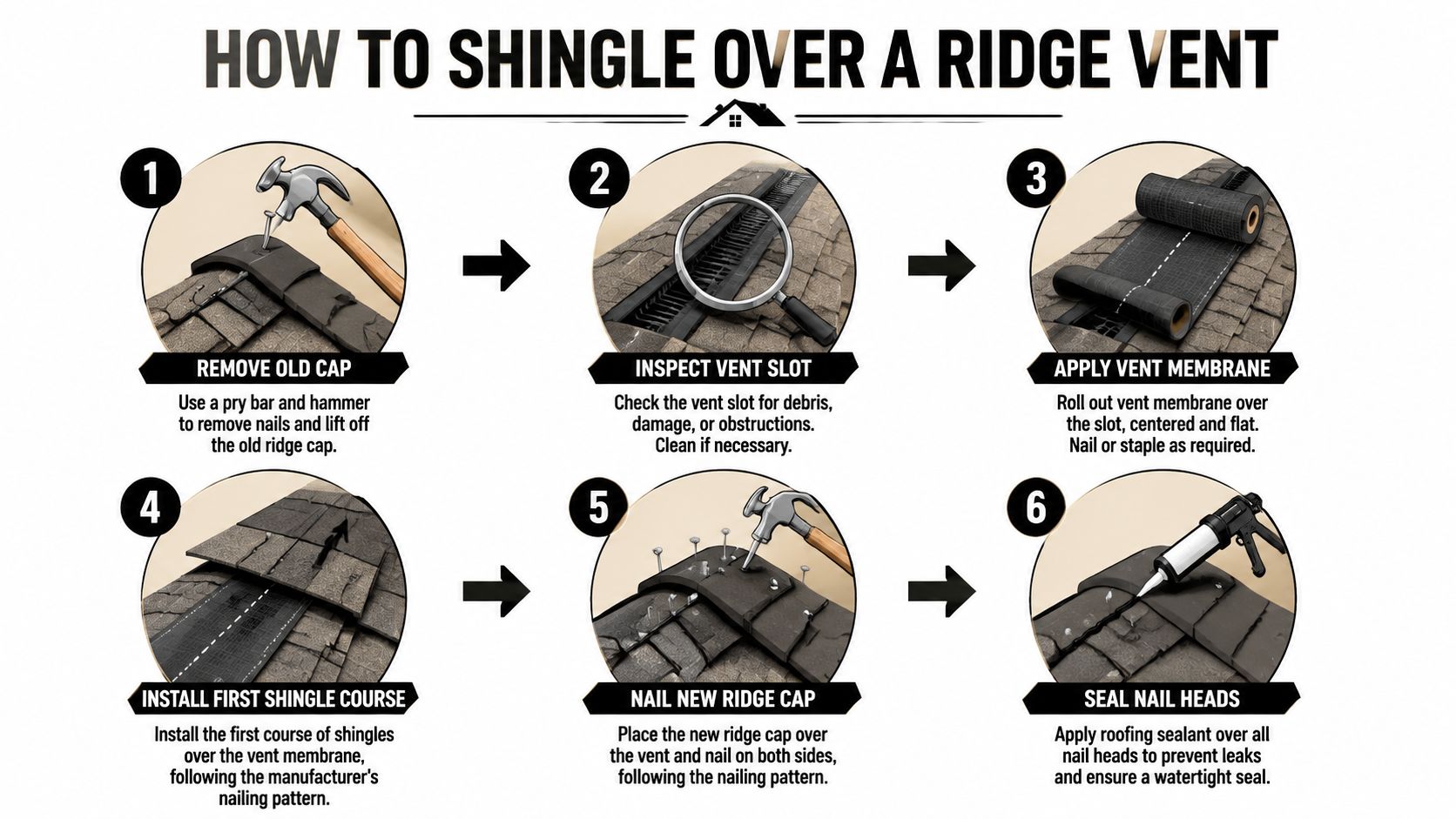 HOW TO SHINGLE OVER A RIDGE VENT

1

REMOVE OLD CAP

Use a pry bar and hammer to remove nails and lift off the old ridge cap.

2

INSPECT VENT SLOT

Check the vent slot for debris, damage, or obstructions. Clean if necessary.

3

APPLY VENT MEMBRANE

Roll out vent membrane over the slot, centered and flat. Nail or staple as required.

4

INSTALL FIRST SHINGLE COURSE

Install the first course of shingles over the vent membrane, following the manufacturer's nailing pattern.

5

NAIL NEW RIDGE CAP

Place the new ridge cap over the vent and nail on both sides, following the nailing pattern.

6

SEAL NAIL HEADS

Apply roofing sealant over all nail heads to prevent leaks and ensure a watertight seal.