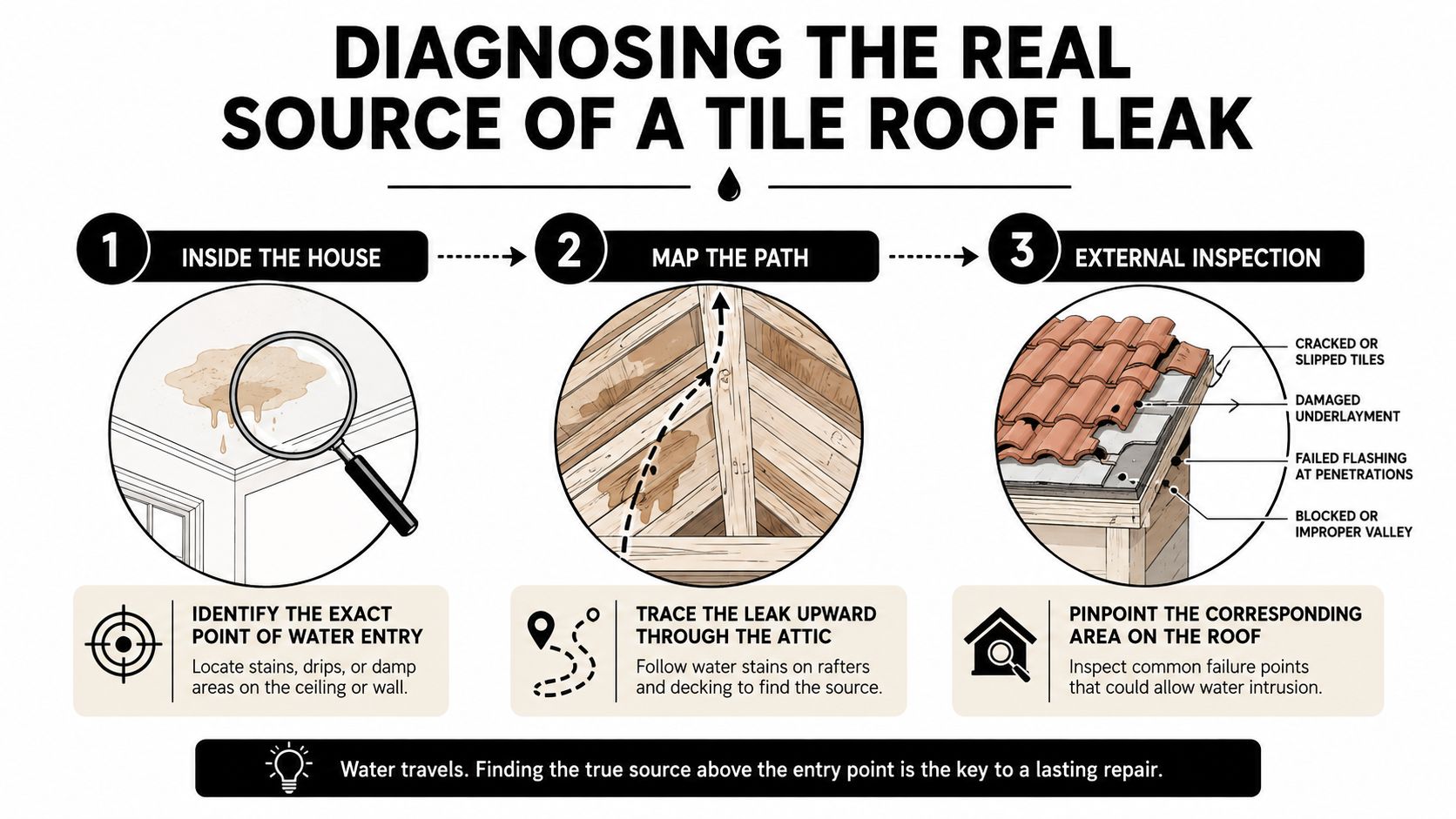 DIAGNOSING THE REAL SOURCE OF A TILE ROOF LEAK

1 INSIDE THE HOUSE

2 MAP THE PATH

3 EXTERNAL INSPECTION

CRACKED OR SLIPPED TILES

DAMAGED UNDERLAYMENT

FAILED FLASHING AT PENETRATIONS

BLOCKED OR IMPROPER VALLEY

IDENTIFY THE EXACT POINT OF WATER ENTRY
Locate stains, drips, or damp areas on the ceiling or wall.

TRACE THE LEAK UPWARD THROUGH THE ATTIC
Follow water stains on rafters and decking to find the source.

PINPOINT THE CORRESPONDING AREA ON THE ROOF
Inspect common failure points that could allow water intrusion.

Water travels. Finding the true source above the entry point is the key to a lasting repair.